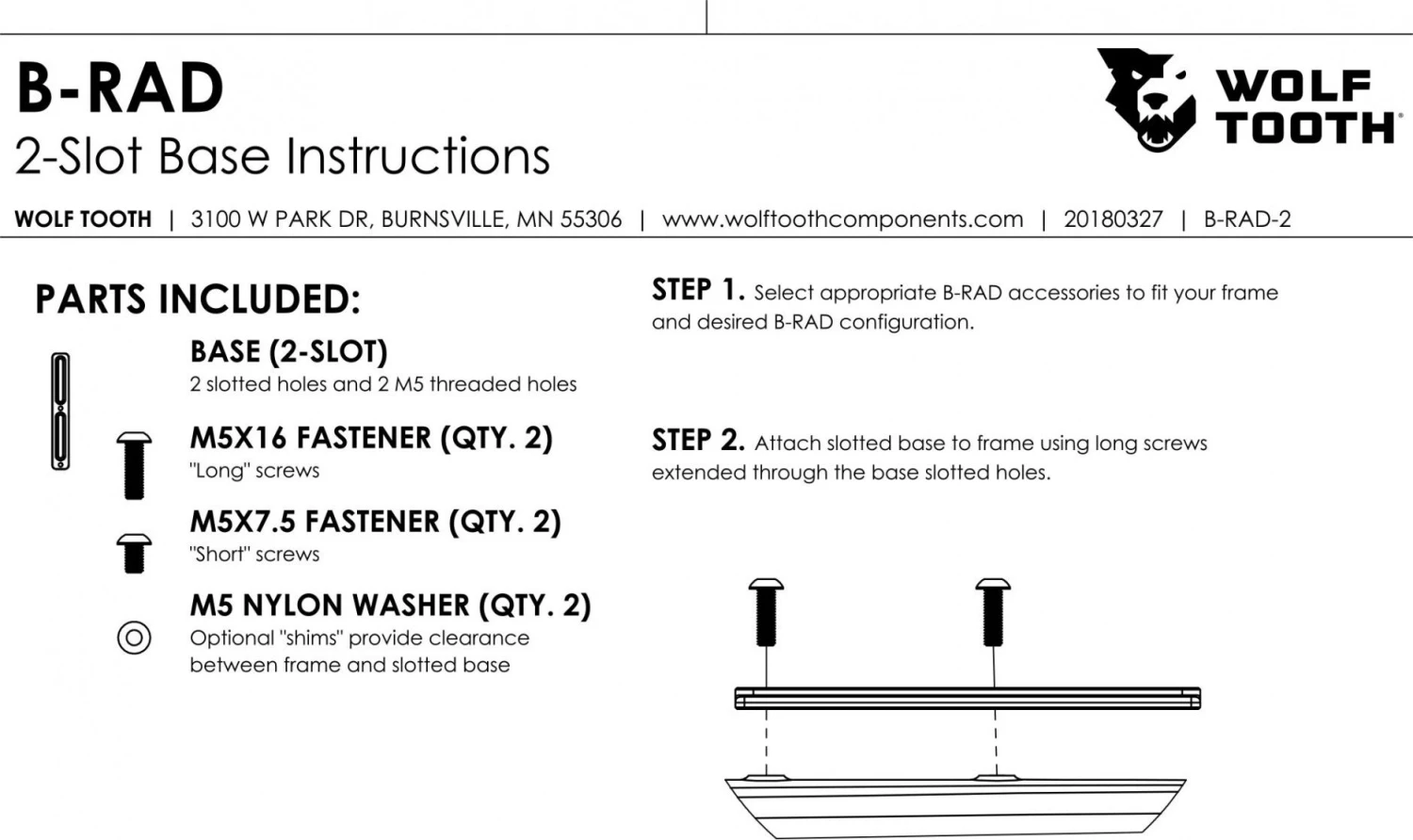 B-RAD
2-Slot Base Instructions

WOLF TOOTH

WOLF TOOTH | 3100 W PARK DR, BURNSVILLE, MN 55306 | www.wolftoothcomponents.com | 20180327 | B-RAD-2

PARTS INCLUDED:

BASE (2-SLOT)
2 slotted holes and 2 M5 threaded holes

M5X16 FASTENER (QTY. 2)
"Long" screws

M5X7.5 FASTENER (QTY. 2)
"Short" screws

M5 NYLON WASHER (QTY. 2)
Optional "shims" provide clearance between frame and slotted base

STEP 1. Select appropriate B-RAD accessories to fit your frame and desired B-RAD configuration.

STEP 2. Attach slotted base to frame using long screws extended through the base slotted holes.